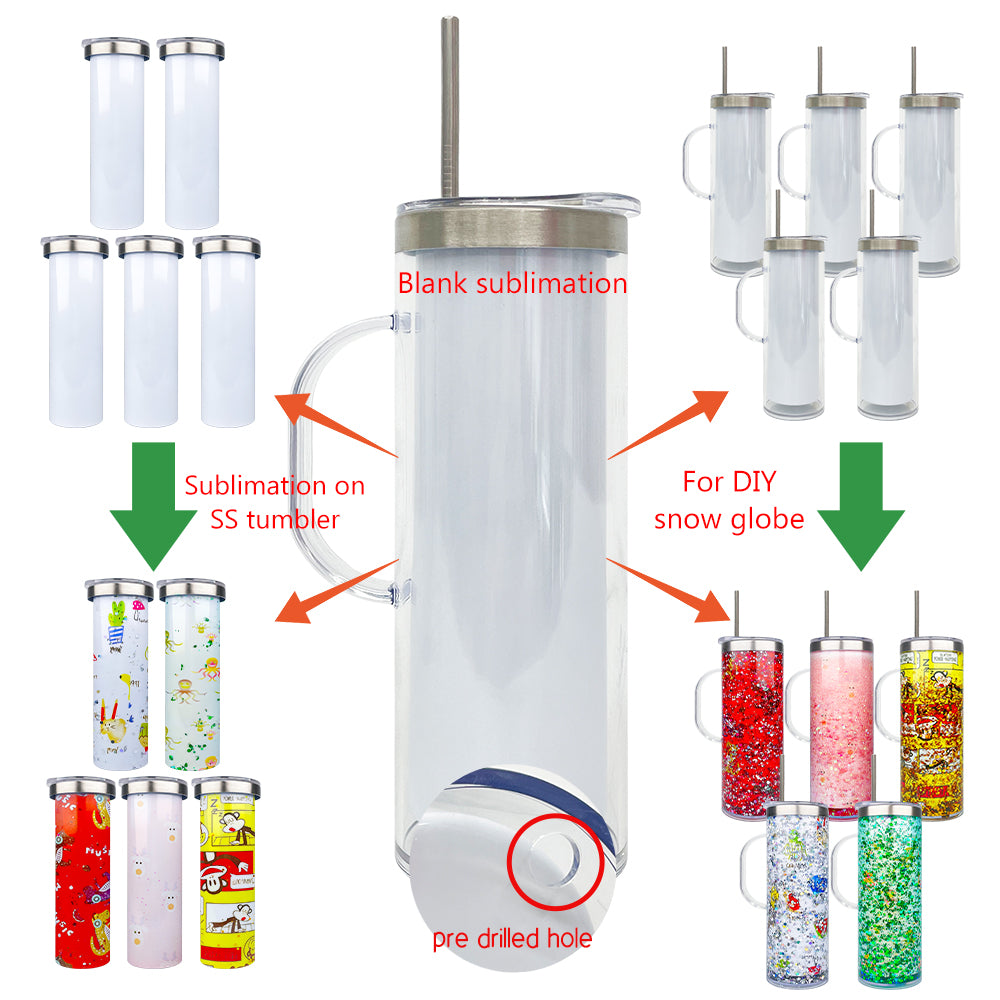 Blank sublimation

Sublimation on SS tumbler

For DIY snow globe

pre drilled hole